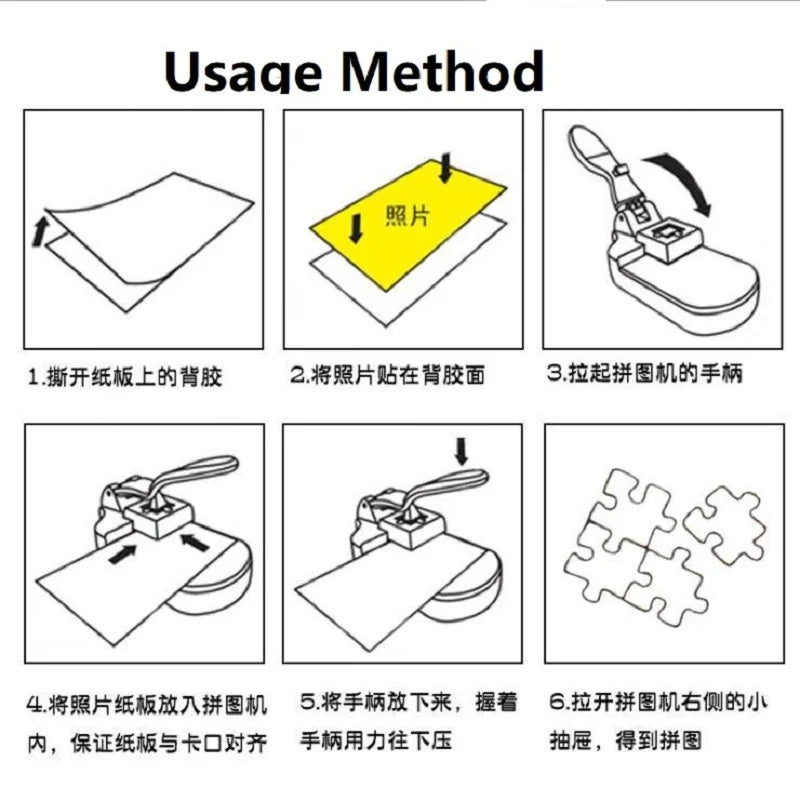 Usage Method

照片

1.撕开纸板上的背胶

2.将照片贴在背胶面

3.拉起拼图机的手柄

4.将照片纸板放入拼图机内，保证纸板与卡口对齐

5.将手柄放下来，握着手柄用力往下压

6.拉开拼图机右侧的小抽屉，得到拼图